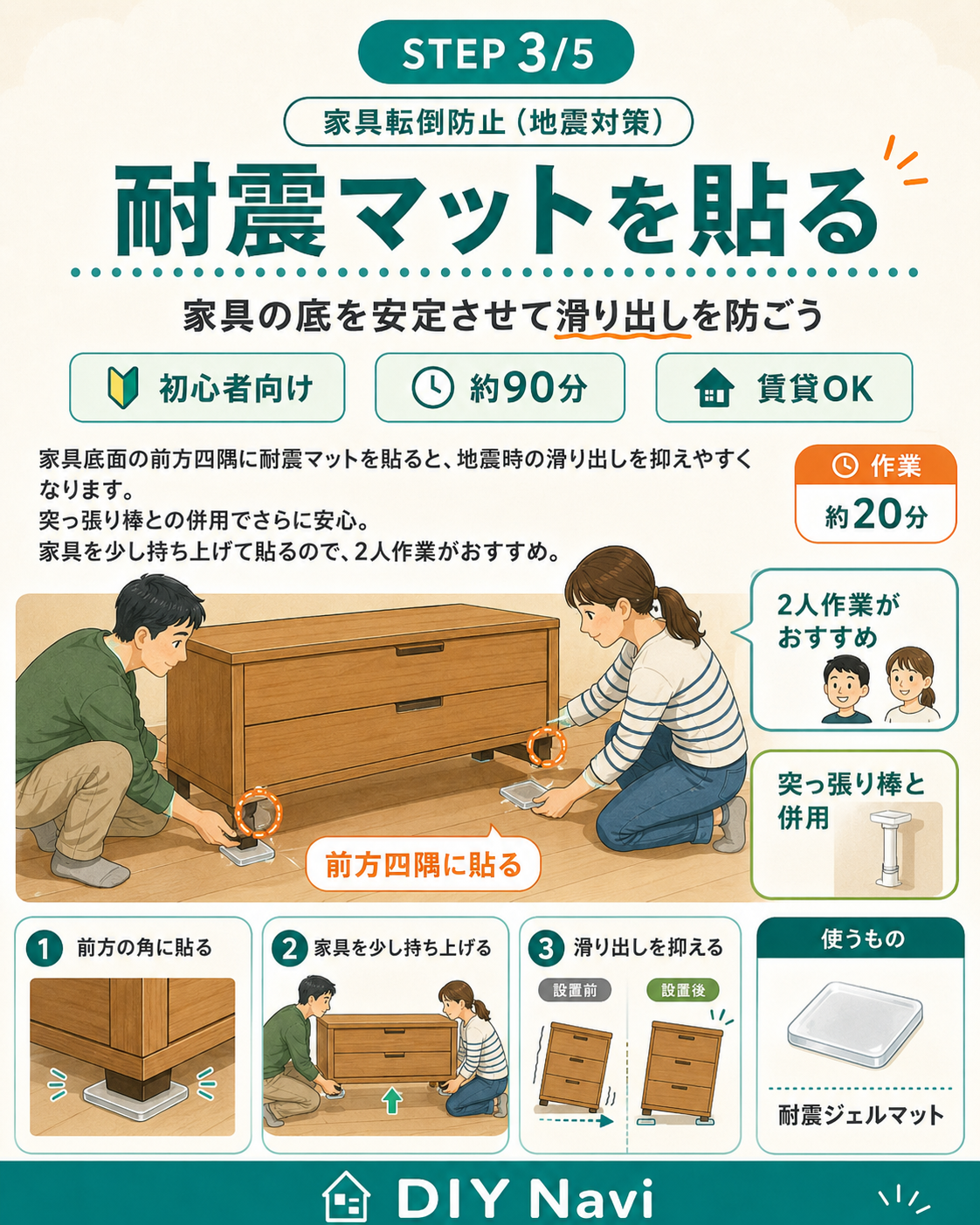 STEP 3/5

家具転倒防止（地震対策）

耐震マットを貼る

家具の底を安定させて滑り出しを防ごう

初心者向け

約90分

賃貸OK

家具底面の前方四隅に耐震マットを貼ると、地震時の滑り出しを抑えやすくなります。
突っ張り棒との併用でさらに安心。
家具を少し持ち上げて貼るので、2人作業がおすすめ。

作業
約20分

2人作業がおすすめ

突っ張り棒と併用

前方四隅に貼る

1 前方の角に貼る

2 家具を少し持ち上げる

3 滑り出しを抑える

設置前

設置後

使うもの

耐震ジェルマット

DIY Navi