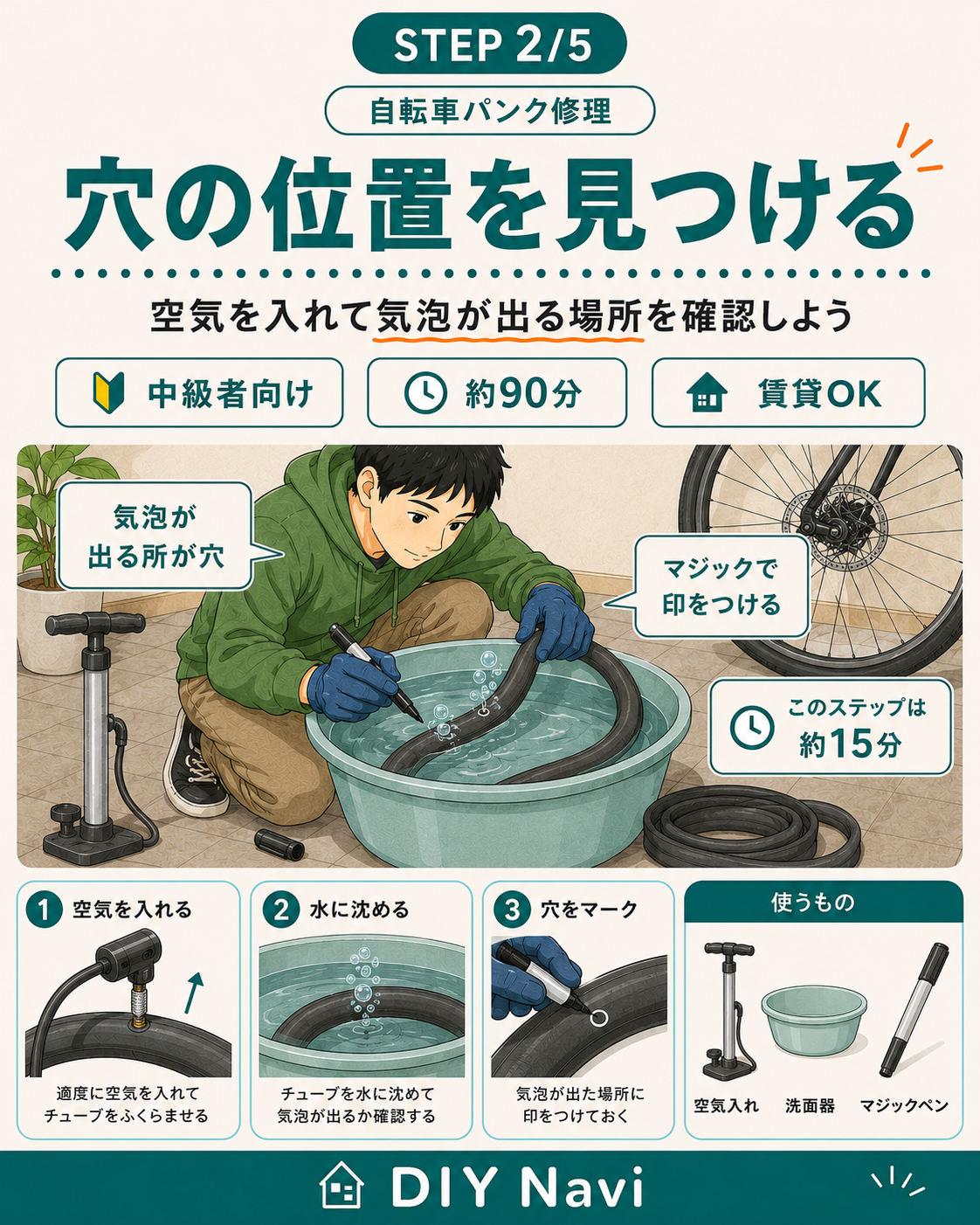 STEP 2/5

自転車パンク修理

穴の位置を見つける

空気を入れて気泡が出る場所を確認しよう

中級者向け

約90分

賃貸OK

気泡が出る所が穴

マジックで印をつける

このステップは約15分

1 空気を入れる

適度に空気を入れてチューブをふくらませる

2 水に沈める

チューブを水に沈めて気泡が出るか確認する

3 穴をマーク

気泡が出た場所に印をつけておく

使うもの

空気入れ

洗面器

マジックペン

DIY Navi